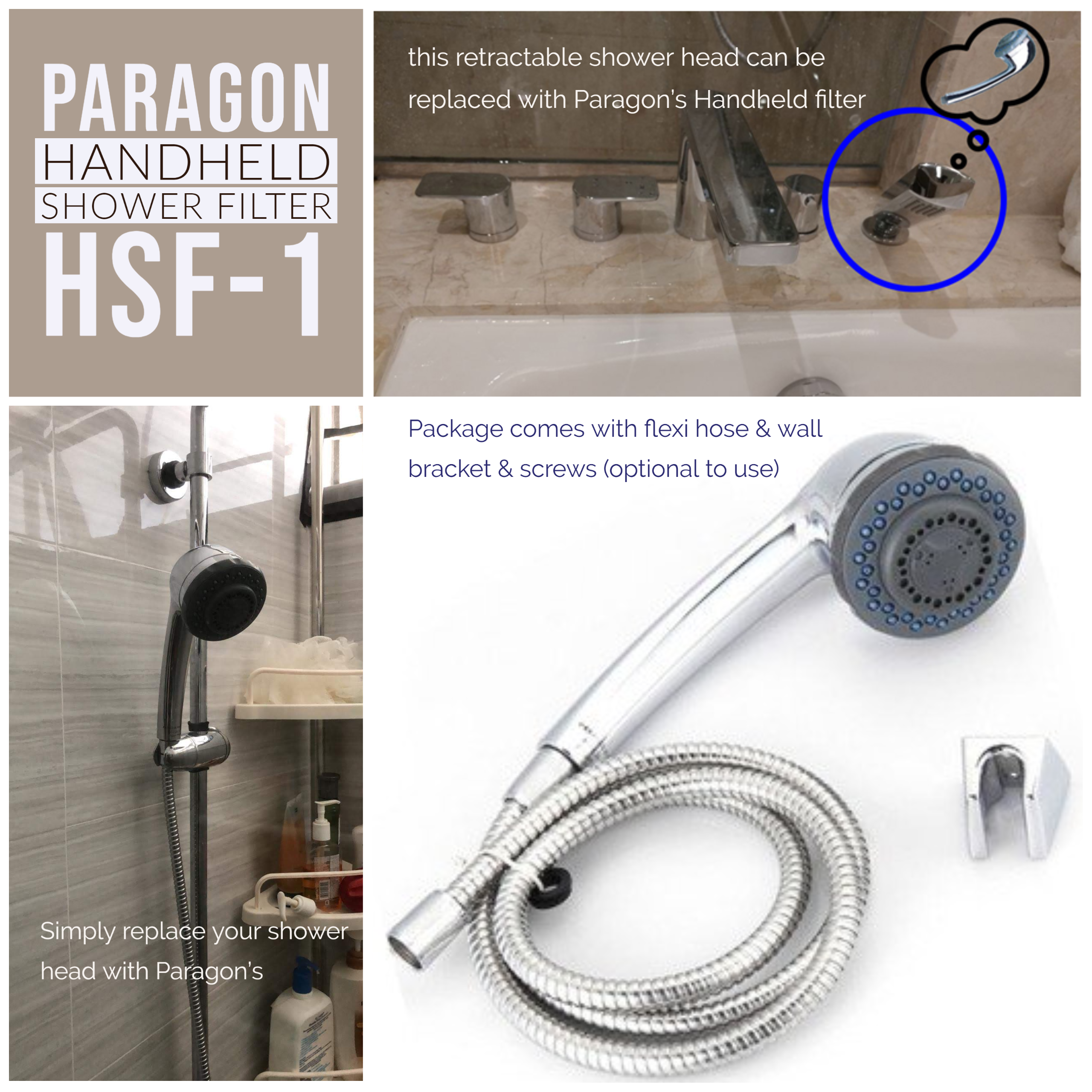 PARAGON
HANDHELD
SHOWER FILTER
HSF-1

this retractable shower head can be replaced with Paragon's Handheld filter

Simply replace your shower head with Paragon's

Package comes with flexi hose & wall bracket & screws (optional to use)